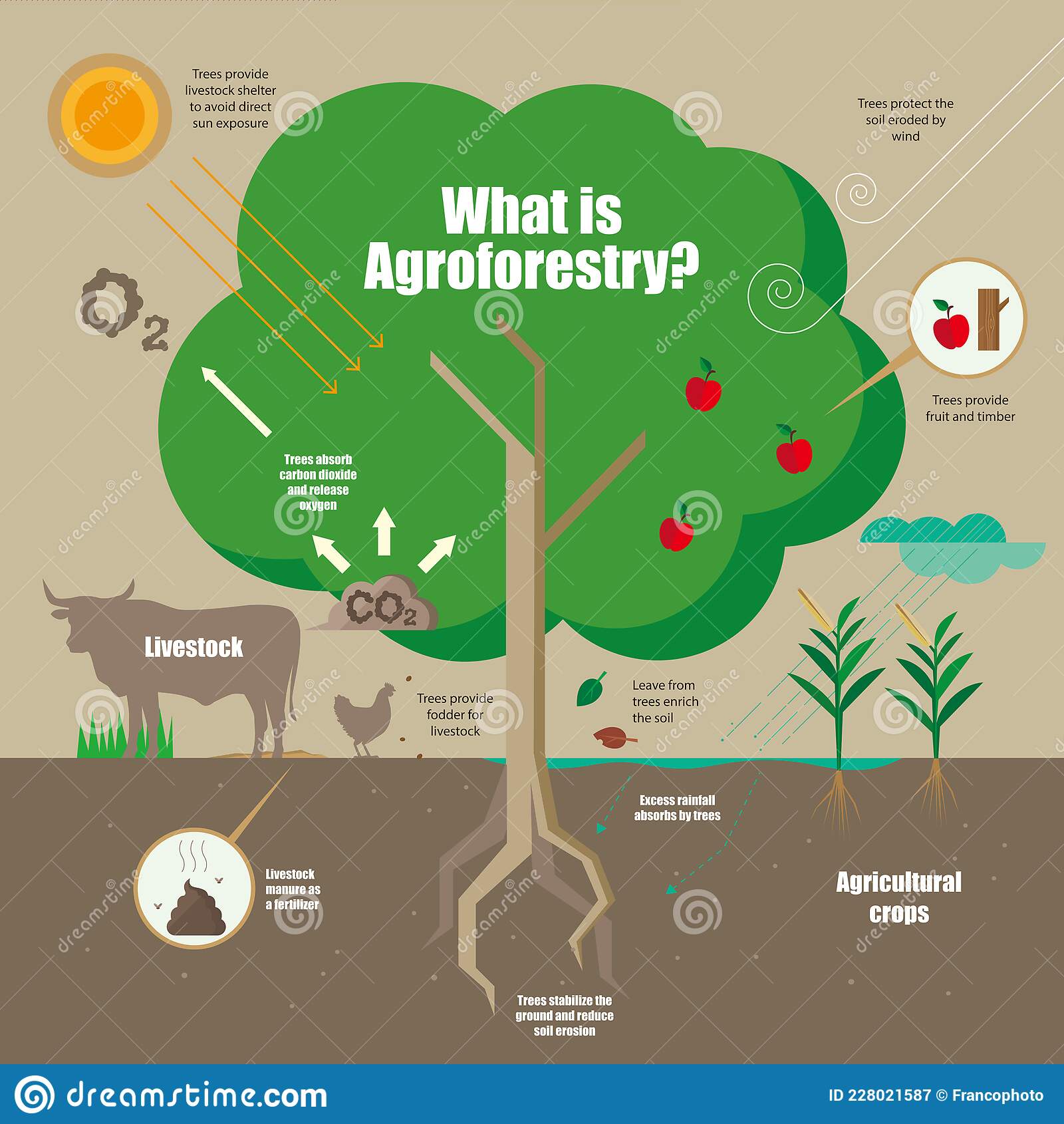 Trees provide livestock shelter to avoid direct sun exposure

Trees protect the soil eroded by wind

What is Agroforestry?

$O_2$

Trees provide fruit and timber

Trees absorb carbon dioxide and release oxygen

$CO_2$

Livestock

Trees provide fodder for livestock

Leave from trees enrich the soil

Excess rainfall absorbs by trees

Livestock manure as a fertilizer

Agricultural crops

Trees stabilize the ground and reduce soil erosion

dreamstime.com

ID 228021587 © Francophoto